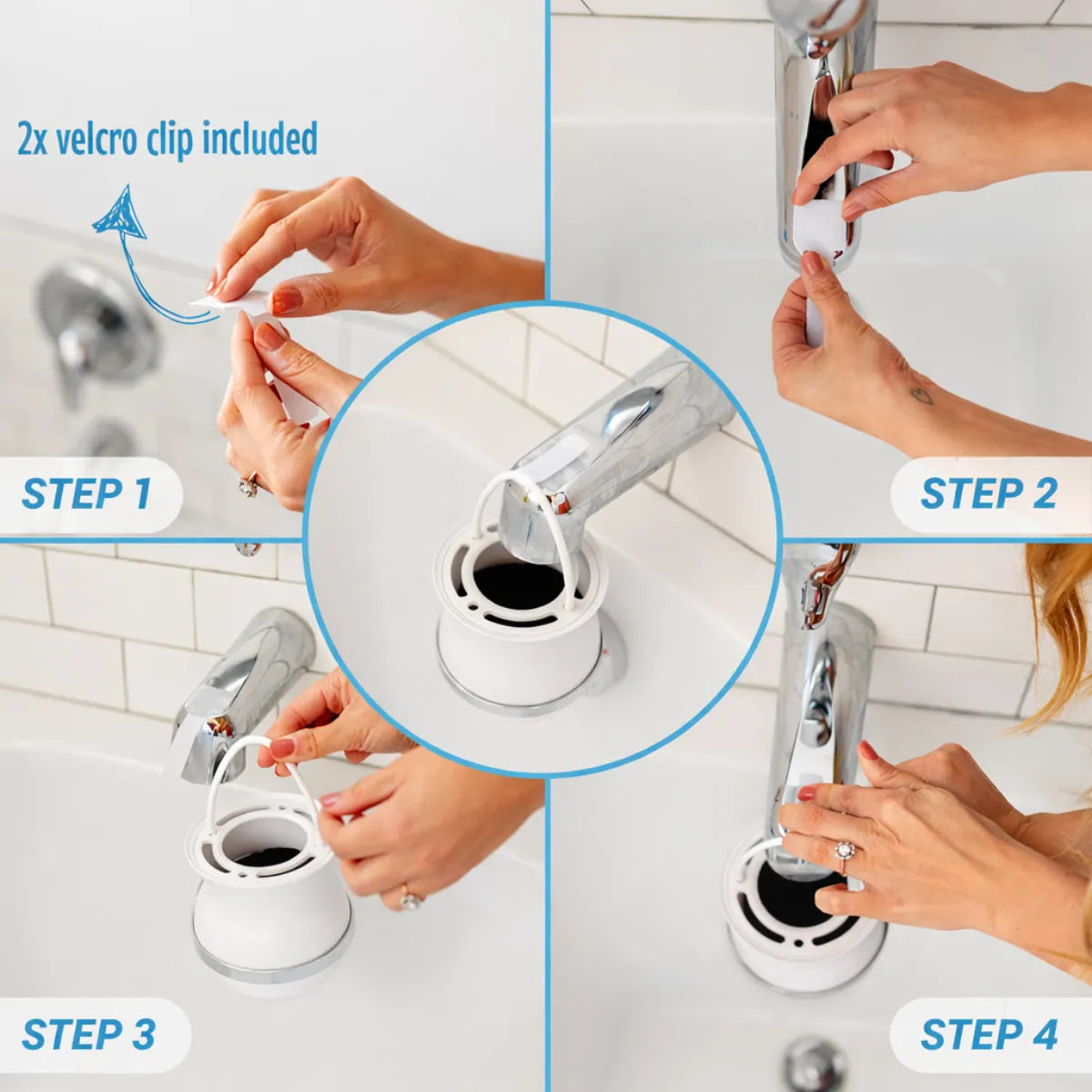 2x velcro clip included

STEP 1

STEP 2

STEP 3

STEP 4